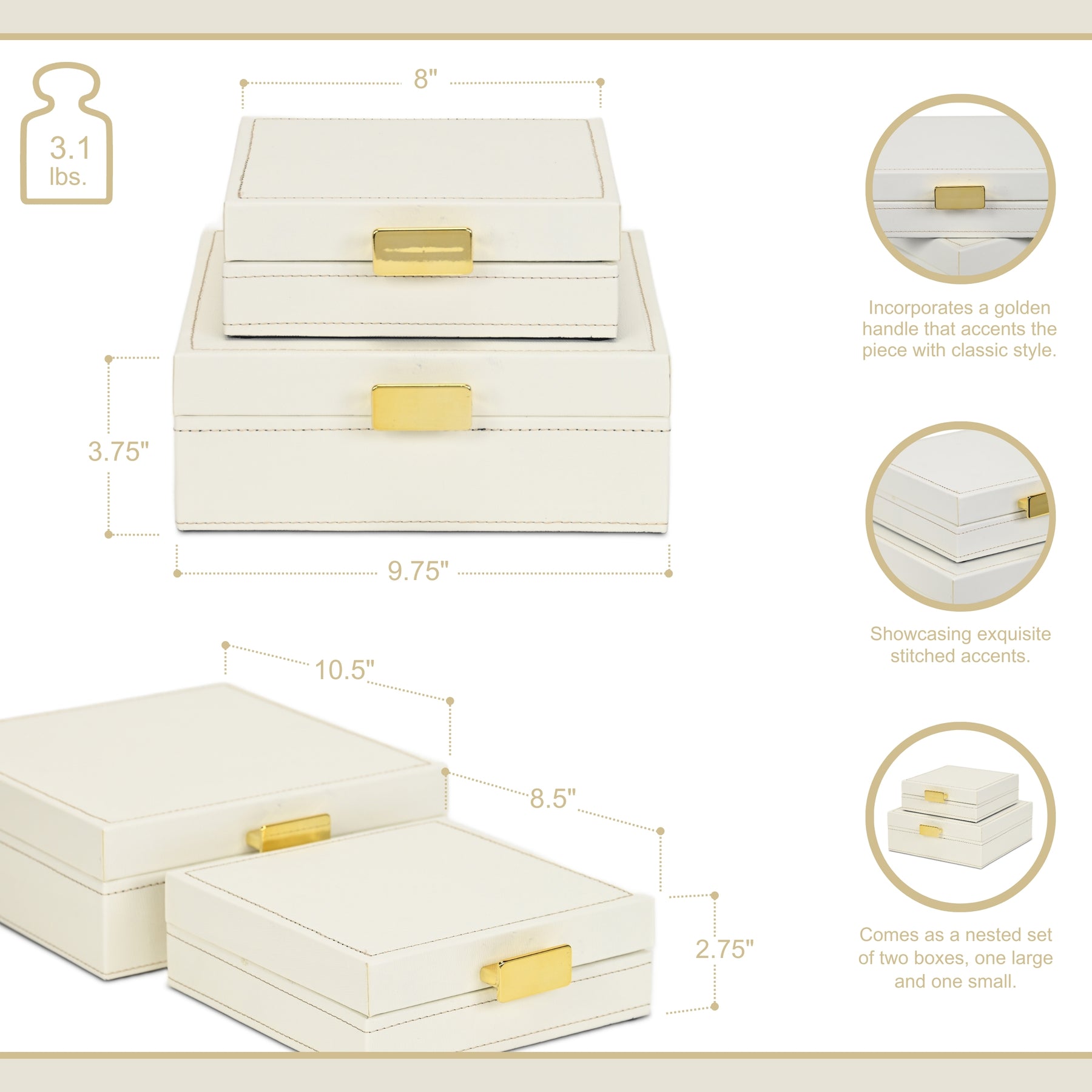 3.1 lbs.

8"

3.75"

9.75"

10.5"

8.5"

2.75"

Incorporates a golden handle that accents the piece with classic style.

Showcasing exquisite stitched accents.

Comes as a nested set of two boxes, one large and one small.