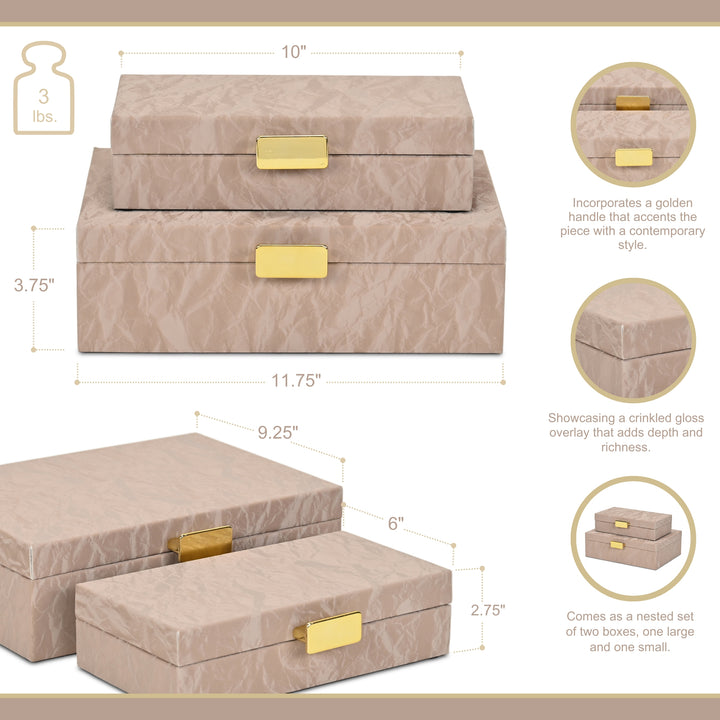 3 lbs.

10"

3.75"

11.75"

9.25"

6"

2.75"

Incorporates a golden handle that accents the piece with a contemporary style.

Showcasing a crinkled gloss overlay that adds depth and richness.

Comes as a nested set of two boxes, one large and one small.