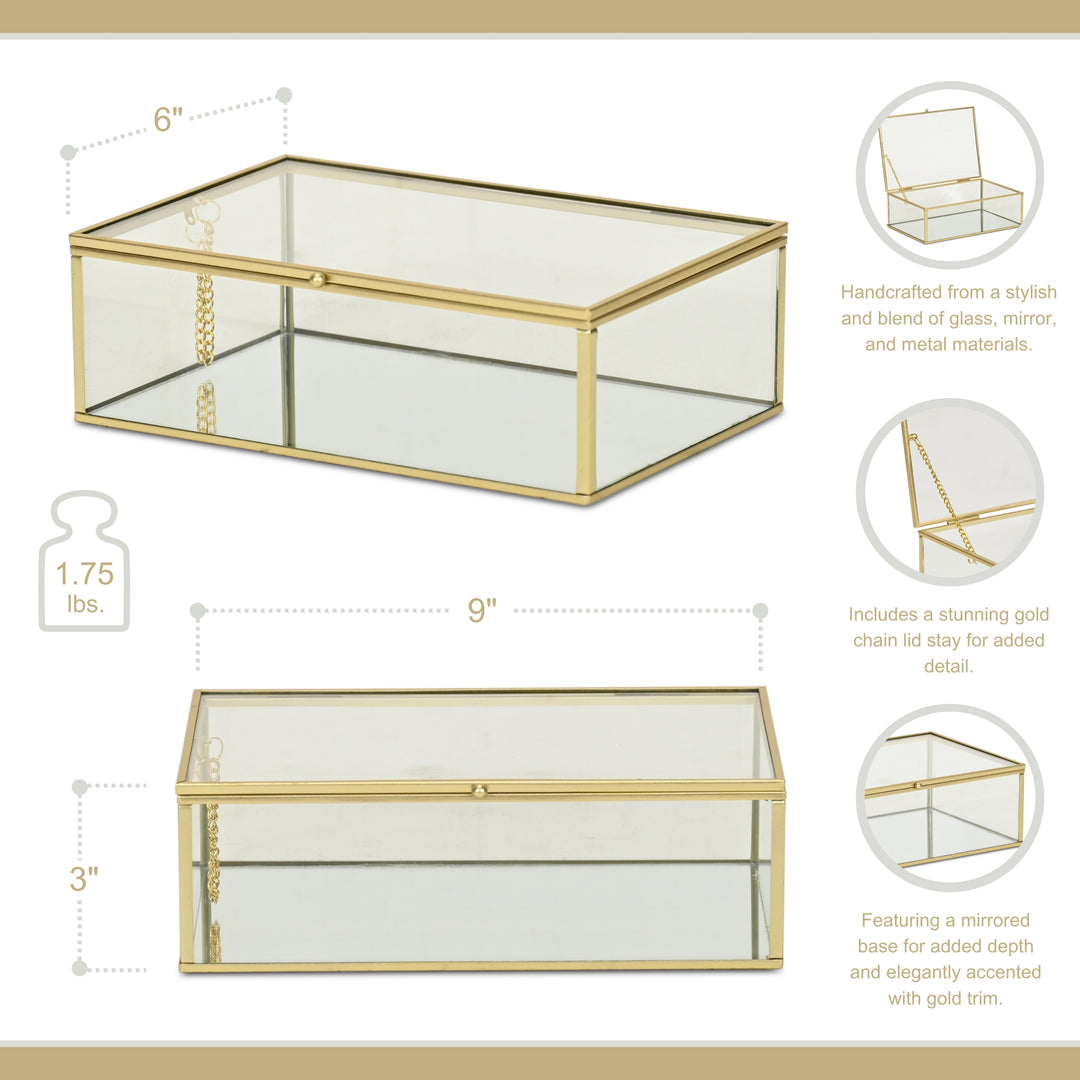 6"

1.75 lbs.

9"

3"

Handcrafted from a stylish and blend of glass, mirror, and metal materials.

Includes a stunning gold chain lid stay for added detail.

Featuring a mirrored base for added depth and elegantly accented with gold trim.