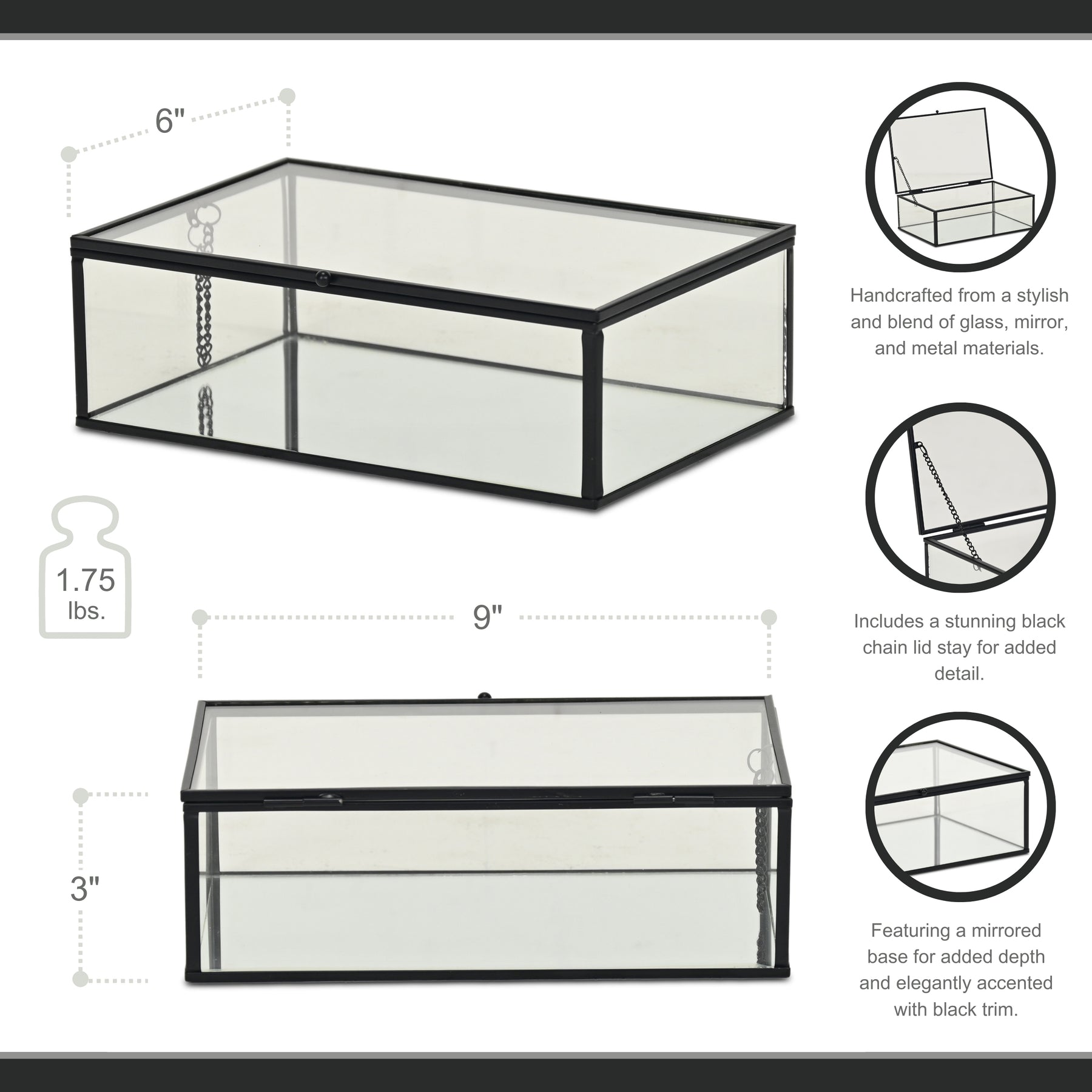 6"

1.75 lbs.

9"

3"

Handcrafted from a stylish and blend of glass, mirror, and metal materials.

Includes a stunning black chain lid stay for added detail.

Featuring a mirrored base for added depth and elegantly accented with black trim.