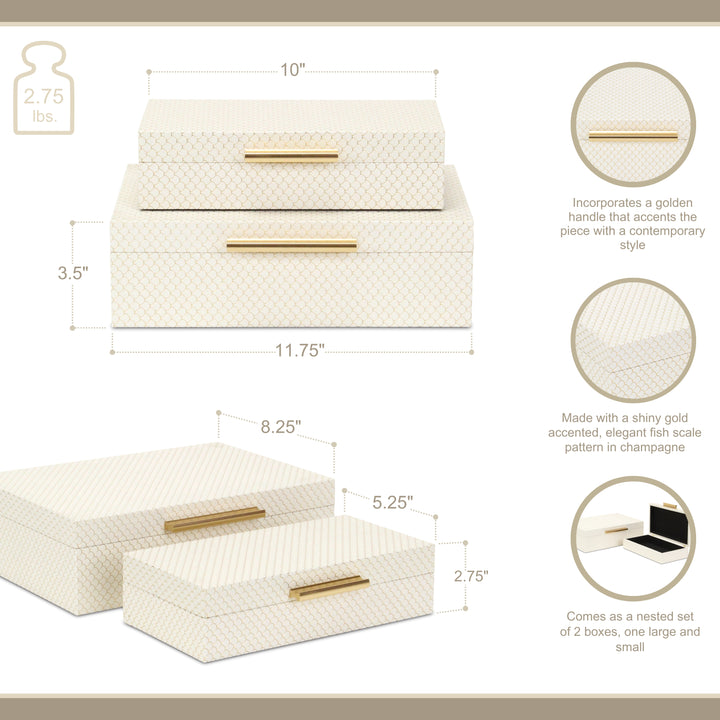 2.75 lbs.

10"

3.5"

11.75"

8.25"

5.25"

2.75"

Incorporates a golden handle that accents the piece with a contemporary style

Made with a shiny gold accented, elegant fish scale pattern in champagne

Comes as a nested set of 2 boxes, one large and small