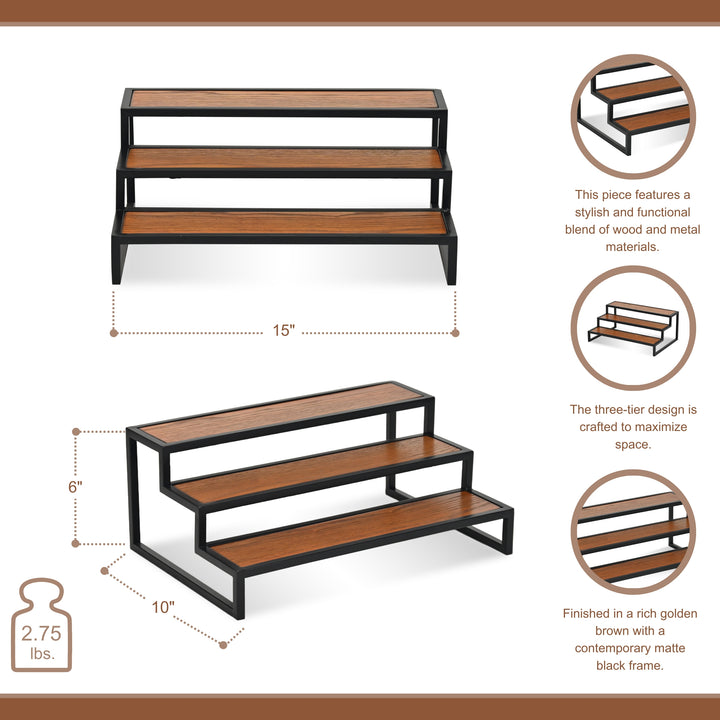 15"

6"

10"

2.75 lbs.

This piece features a stylish and functional blend of wood and metal materials.

The three-tier design is crafted to maximize space.

Finished in a rich golden brown with a contemporary matte black frame.