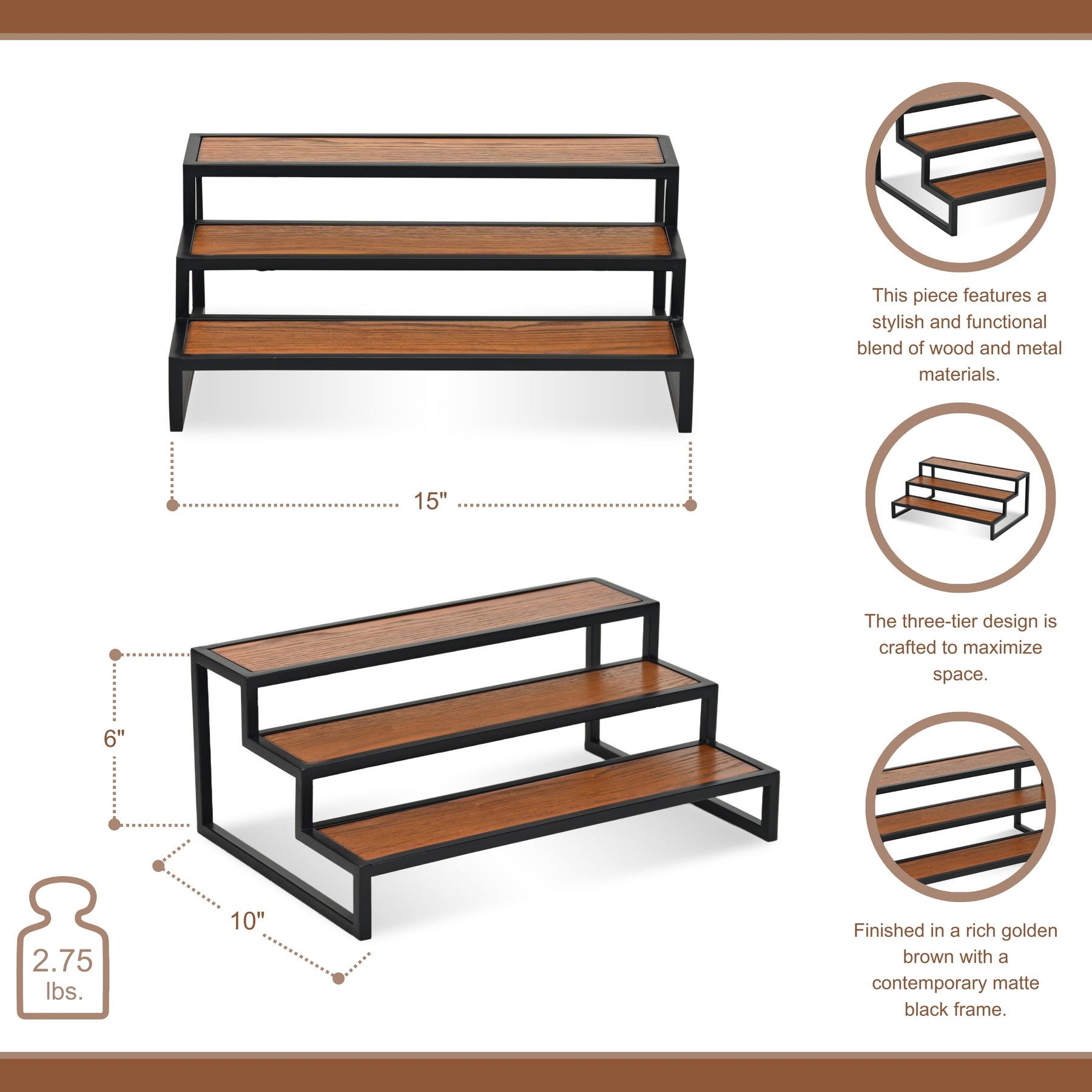 15"

6"

10"

2.75 lbs.

This piece features a stylish and functional blend of wood and metal materials.

The three-tier design is crafted to maximize space.

Finished in a rich golden brown with a contemporary matte black frame.